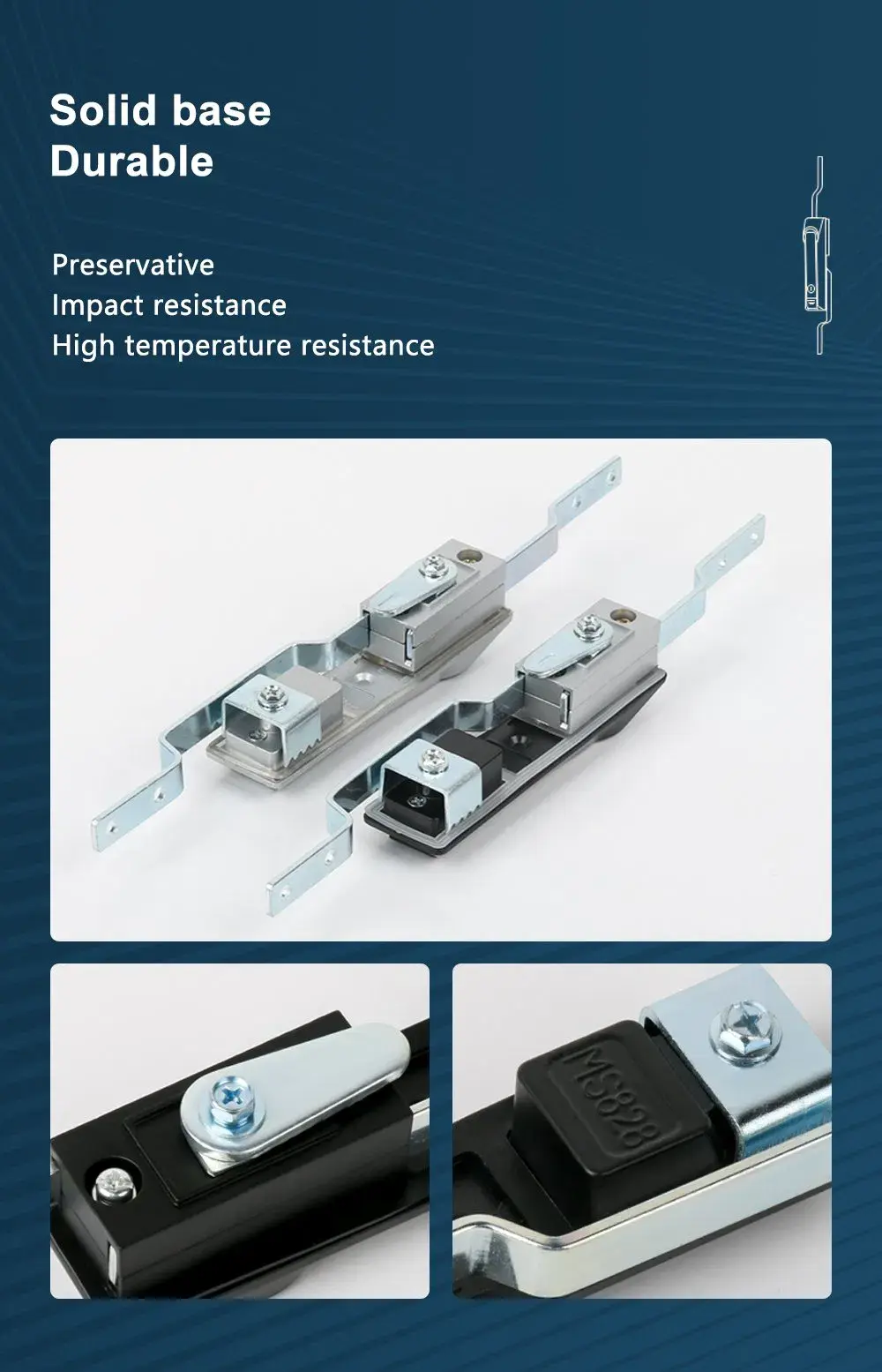 Solid base
Durable

Preservative
Impact resistance
High temperature resistance

MS828